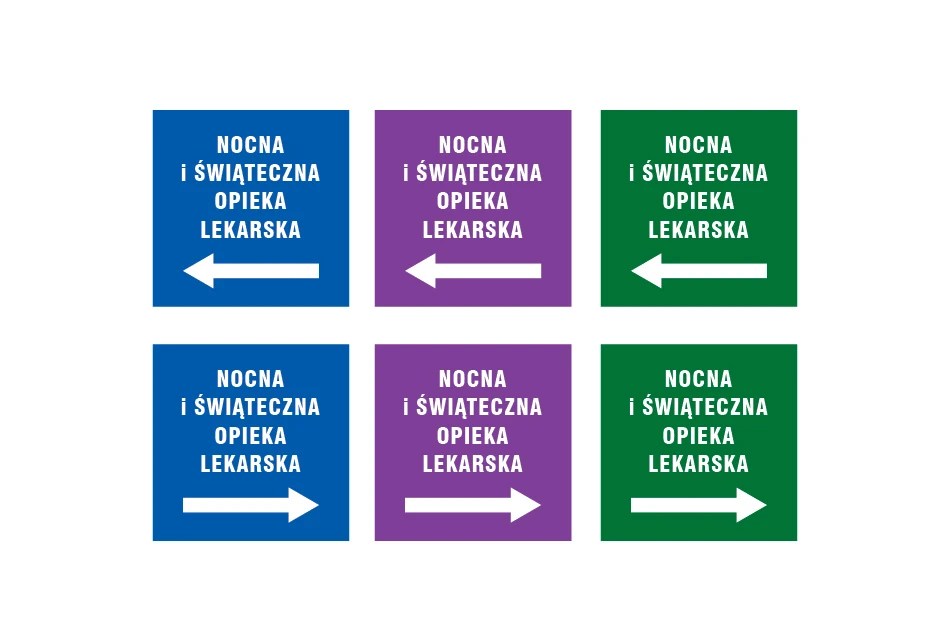 NOCNA
i ŚWIĄTECZNA
OPIEKA
LEKARSKA
←

NOCNA
i ŚWIĄTECZNA
OPIEKA
LEKARSKA
←

NOCNA
i ŚWIĄTECZNA
OPIEKA
LEKARSKA
←

NOCNA
i ŚWIĄTECZNA
OPIEKA
LEKARSKA
→

NOCNA
i ŚWIĄTECZNA
OPIEKA
LEKARSKA
→

NOCNA
i ŚWIĄTECZNA
OPIEKA
LEKARSKA
→